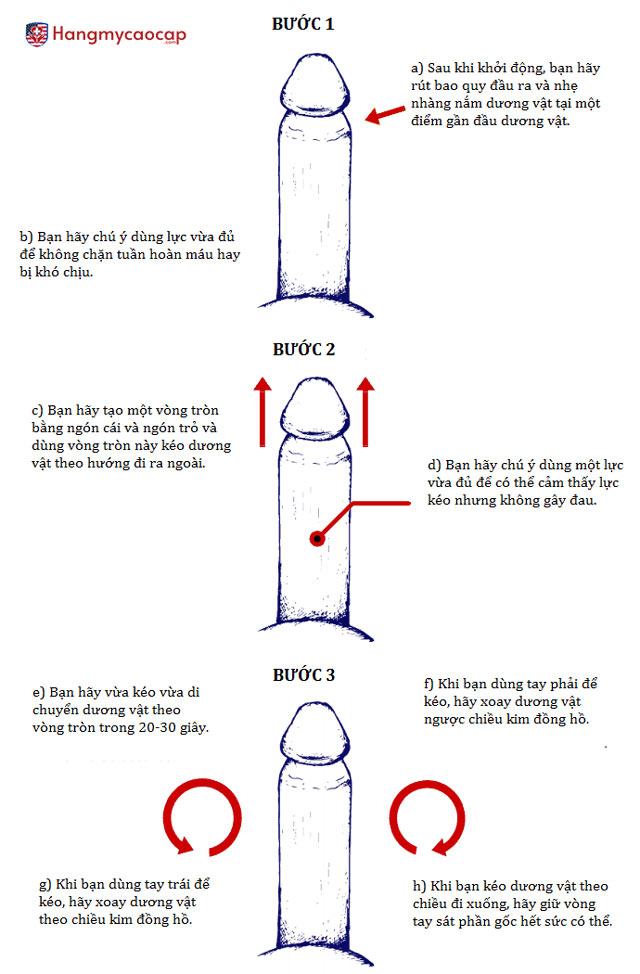 Hangmycaocap
.com

BƯỚC 1

a) Sau khi khởi động, bạn hãy rút bao quy đầu ra và nhẹ nhàng nắm dương vật tại một điểm gần đầu dương vật.

b) Bạn hãy chú ý dùng lực vừa đủ để không chặn tuần hoàn máu hay bị khó chịu.

BƯỚC 2

c) Bạn hãy tạo một vòng tròn bằng ngón cái và ngón trỏ và dùng vòng tròn này kéo dương vật theo hướng đi ra ngoài.

d) Bạn hãy chú ý dùng một lực vừa đủ để có thể cảm thấy lực kéo nhưng không gây đau.

BƯỚC 3

e) Bạn hãy vừa kéo vừa di chuyển dương vật theo vòng tròn trong 20-30 giây.

f) Khi bạn dùng tay phải để kéo, hãy xoay dương vật ngược chiều kim đồng hồ.

g) Khi bạn dùng tay trái để kéo, hãy xoay dương vật theo chiều kim đồng hồ.

h) Khi bạn kéo dương vật theo chiều đi xuống, hãy giữ vòng tay sát phần gốc hết sức có thể.