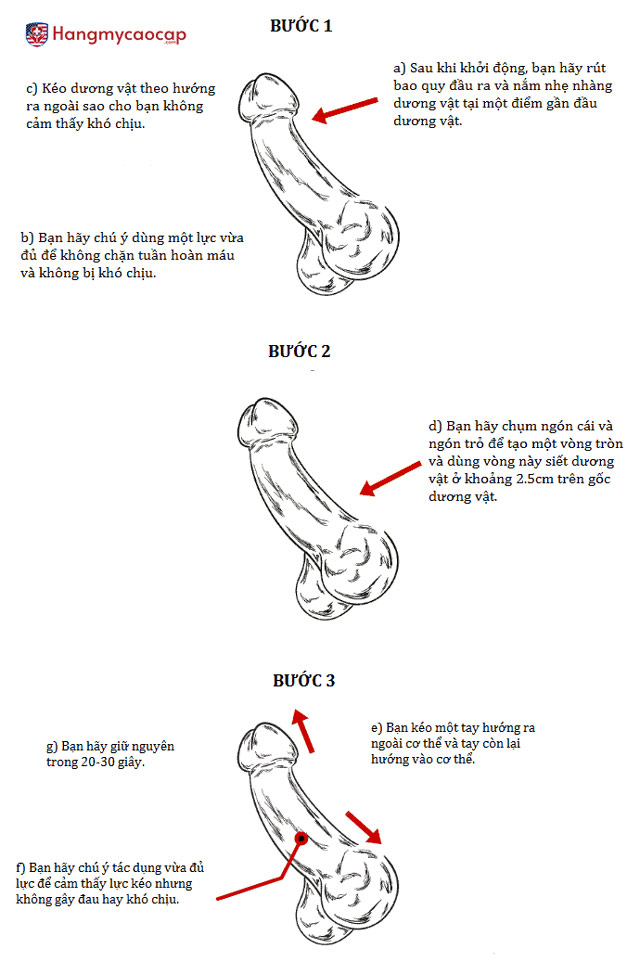 Hangmycaocap
.com

BƯỚC 1

c) Kéo dương vật theo hướng ra ngoài sao cho bạn không cảm thấy khó chịu.

a) Sau khi khởi động, bạn hãy rút bao quy đầu ra và nắm nhẹ nhàng dương vật tại một điểm gần đầu dương vật.

b) Bạn hãy chú ý dùng một lực vừa đủ để không chặn tuần hoàn máu và không bị khó chịu.

BƯỚC 2

d) Bạn hãy chụm ngón cái và ngón trỏ để tạo một vòng tròn và dùng vòng này siết dương vật ở khoảng 2.5cm trên gốc dương vật.

BƯỚC 3

g) Bạn hãy giữ nguyên trong 20-30 giây.

e) Bạn kéo một tay hướng ra ngoài cơ thể và tay còn lại hướng vào cơ thể.

f) Bạn hãy chú ý tác dụng vừa đủ lực để cảm thấy lực kéo nhưng không gây đau hay khó chịu.