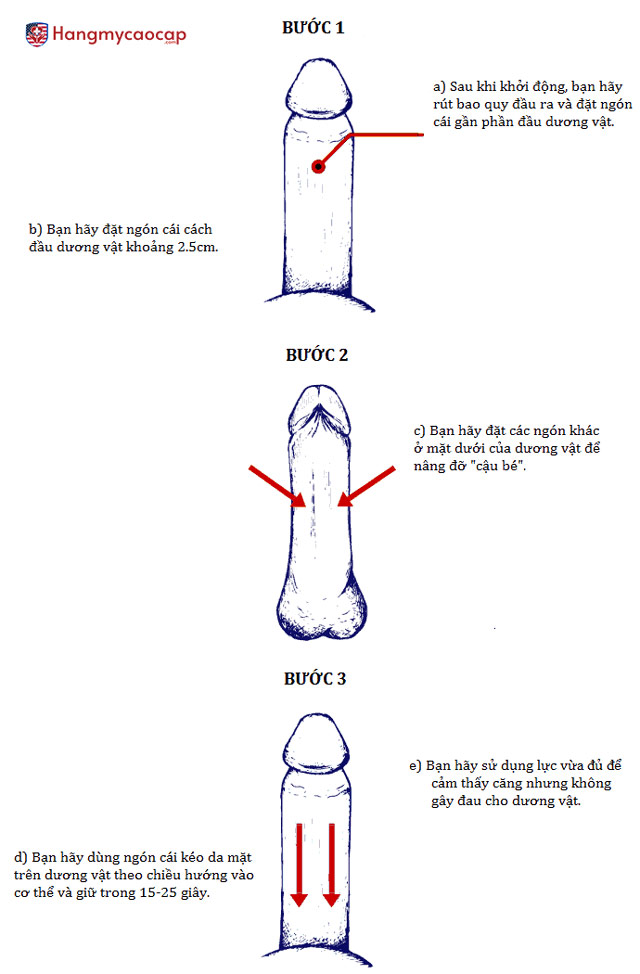 Hangmycaocap
.com

BƯỚC 1

a) Sau khi khởi động, bạn hãy rút bao quy đầu ra và đặt ngón cái gần phần đầu dương vật.

b) Bạn hãy đặt ngón cái cách đầu dương vật khoảng 2.5cm.

BƯỚC 2

c) Bạn hãy đặt các ngón khác ở mặt dưới của dương vật để nâng đỡ "cậu bé".

BƯỚC 3

e) Bạn hãy sử dụng lực vừa đủ để cảm thấy căng nhưng không gây đau cho dương vật.

d) Bạn hãy dùng ngón cái kéo da mặt trên dương vật theo chiều hướng vào cơ thể và giữ trong 15-25 giây.