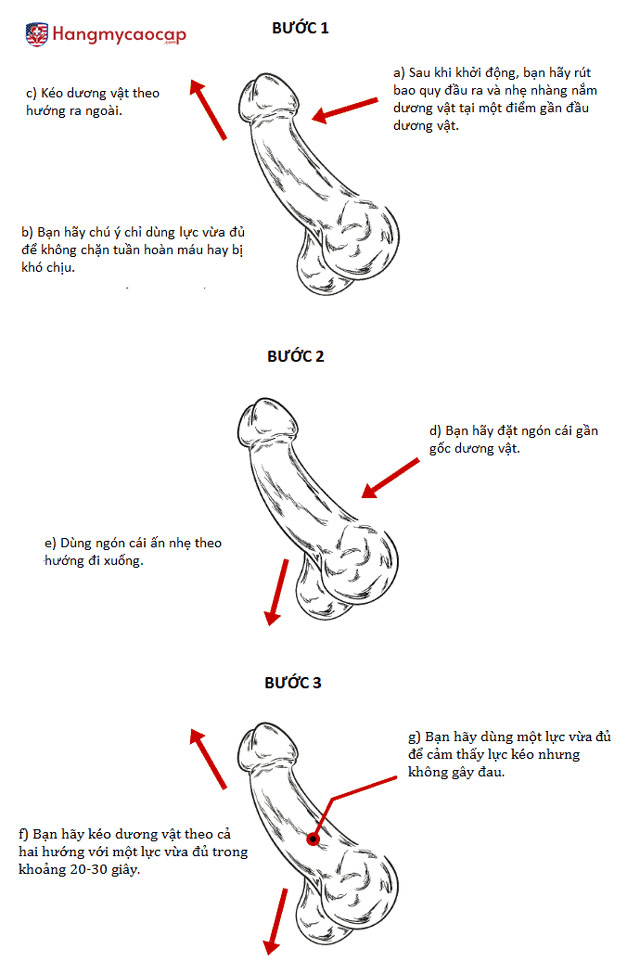 Hangmycaocap
.com

BƯỚC 1

c) Kéo dương vật theo hướng ra ngoài.

a) Sau khi khởi động, bạn hãy rút bao quy đầu ra và nhẹ nhàng nắm dương vật tại một điểm gần đầu dương vật.

b) Bạn hãy chú ý chỉ dùng lực vừa đủ để không chặn tuần hoàn máu hay bị khó chịu.

BƯỚC 2

d) Bạn hãy đặt ngón cái gần gốc dương vật.

e) Dùng ngón cái ấn nhẹ theo hướng đi xuống.

BƯỚC 3

g) Bạn hãy dùng một lực vừa đủ để cảm thấy lực kéo nhưng không gây đau.

f) Bạn hãy kéo dương vật theo cả hai hướng với một lực vừa đủ trong khoảng 20-30 giây.