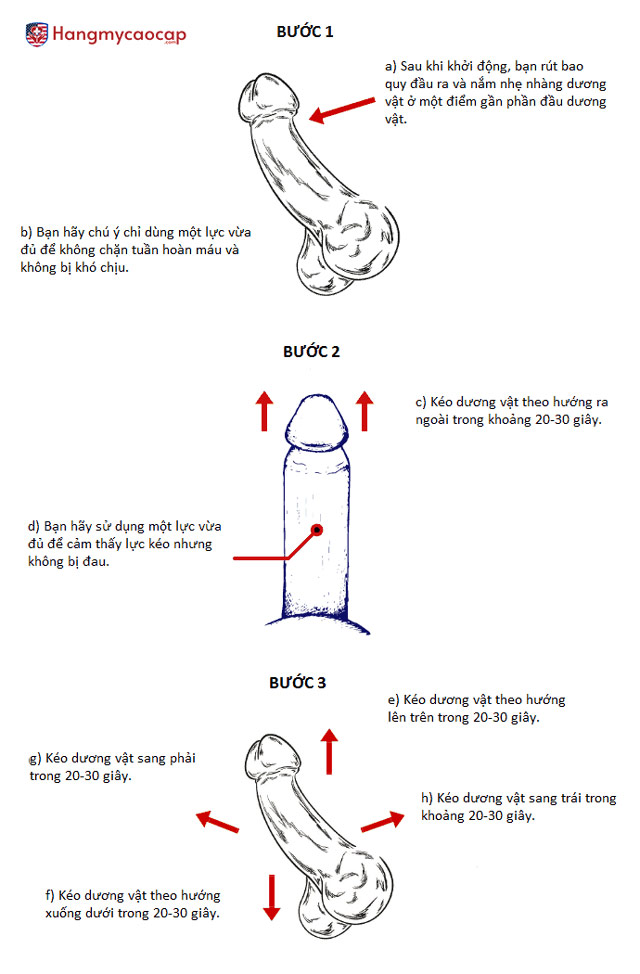 Hangmycaocap
.com

BƯỚC 1

a) Sau khi khởi động, bạn rút bao quy đầu ra và nắm nhẹ nhàng dương vật ở một điểm gần phần đầu dương vật.

b) Bạn hãy chú ý chỉ dùng một lực vừa đủ để không chặn tuần hoàn máu và không bị khó chịu.

BƯỚC 2

c) Kéo dương vật theo hướng ra ngoài trong khoảng 20-30 giây.

d) Bạn hãy sử dụng một lực vừa đủ để cảm thấy lực kéo nhưng không bị đau.

BƯỚC 3

e) Kéo dương vật theo hướng lên trên trong 20-30 giây.

g) Kéo dương vật sang phải trong 20-30 giây.

h) Kéo dương vật sang trái trong khoảng 20-30 giây.

f) Kéo dương vật theo hướng xuống dưới trong 20-30 giây.